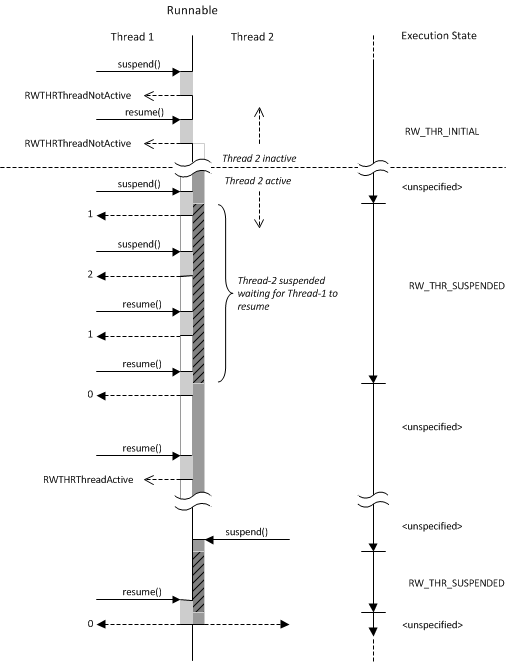 Runnable

Thread 1

Thread 2

Execution State

suspend()

RWTHRThreadNotActive

resume()

RWTHRThreadNotActive

RW_THR_INITIAL

Thread 2 inactive

Thread 2 active

suspend()

<unspecified>

1

suspend()

2

Thread-2 suspended waiting for Thread-1 to resume

RW_THR_SUSPENDED

resume()

1

resume()

0

<unspecified>

resume()

RWTHRThreadActive

<unspecified>

suspend()

RW_THR_SUSPENDED

resume()

0

<unspecified>