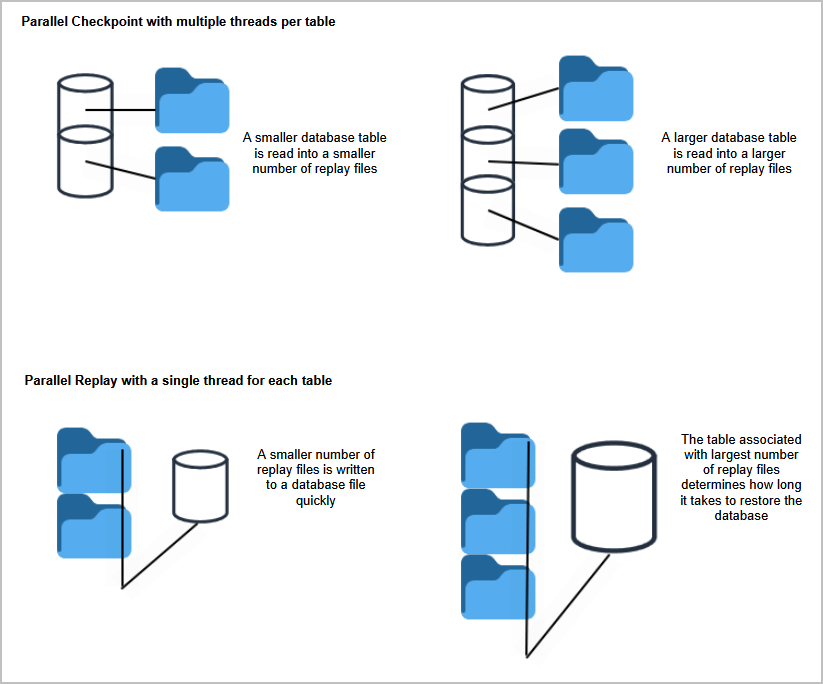 Parallel Checkpoint with multiple threads per table

A smaller database table is read into a smaller number of replay files

A larger database table is read into a larger number of replay files

Parallel Replay with a single thread for each table

A smaller number of replay files is written to a database file quickly

The table associated with largest number of replay files determines how long it takes to restore the database